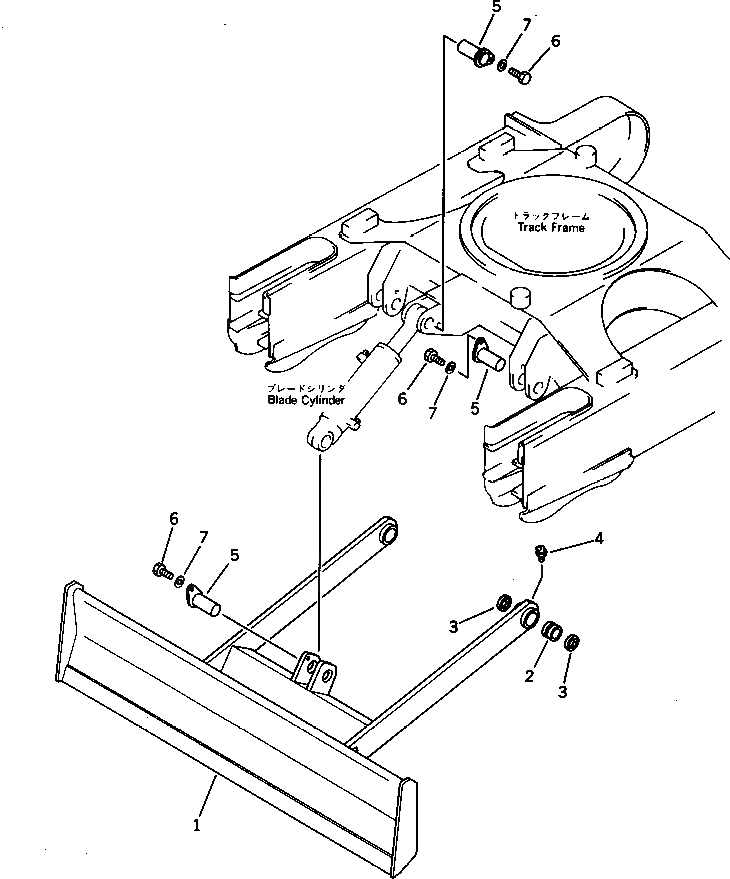 5
7
6
トラックフレーム
Track Frame
ブレードシリンダ
Blade Cylinder
6
7
5
6
7
5
4
3
2
3
1