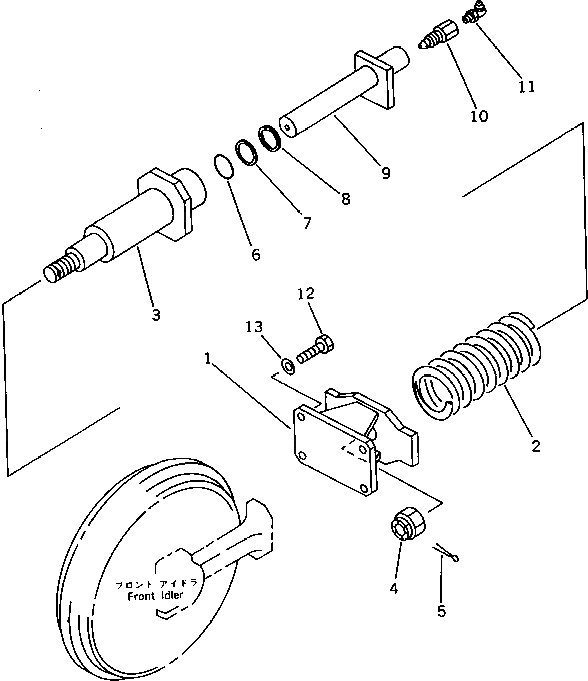 11
10
9
8
7
6
3
12
13
1
2
4
5
フロント アイドラ
Front Idler