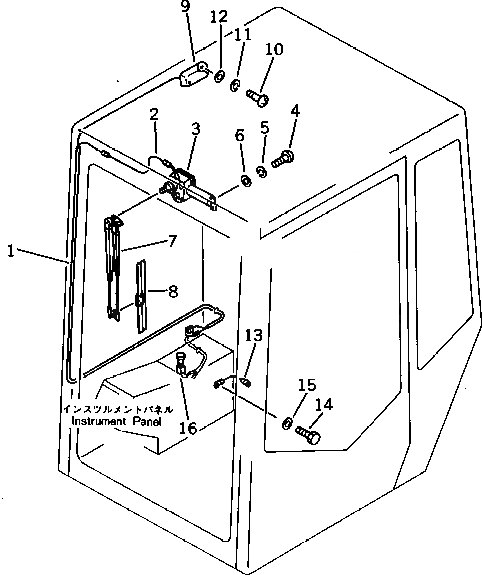 9
12
11
10
2
3
6
5
4
1
7
8
13
15
14
インスツルメントパネル
Instrument Panel
16