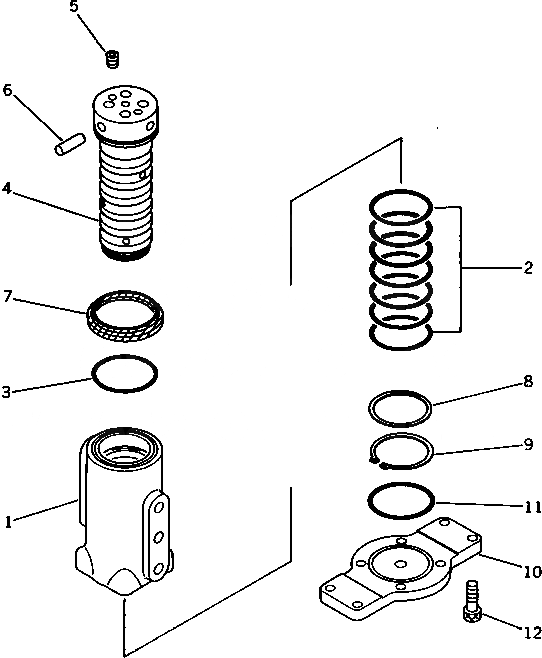 5
6
4
7
3
1
2
8
9
11
10
12