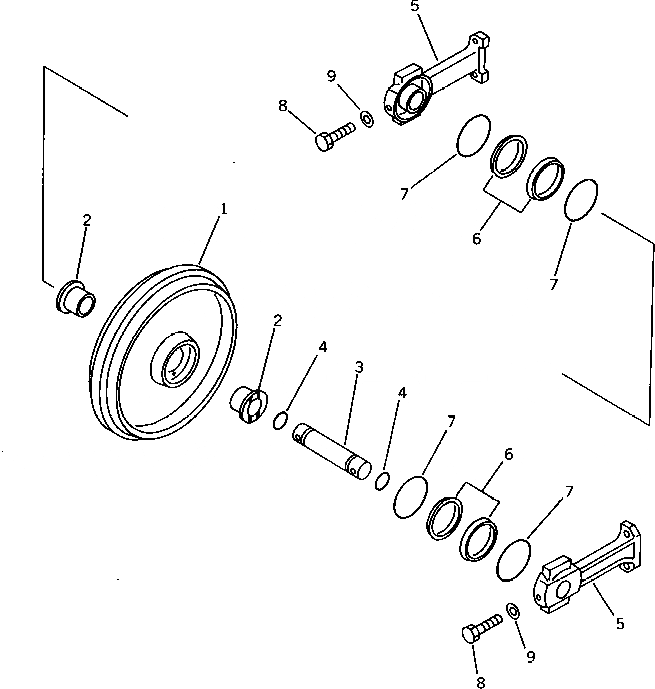 5
9
8
7
6
7
2
1
2
4
3
4
7
6
7
5
9
8