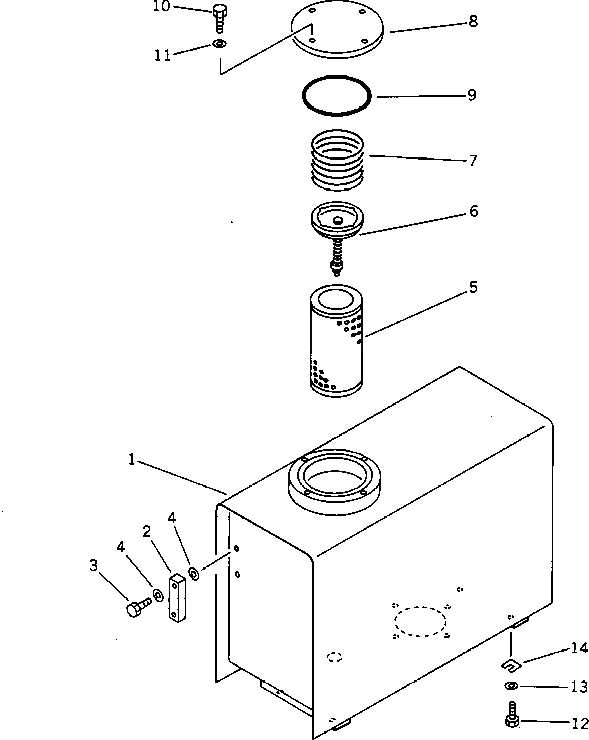 10
11
8
9
7
6
5
1
4
2
4
3
14
13
12