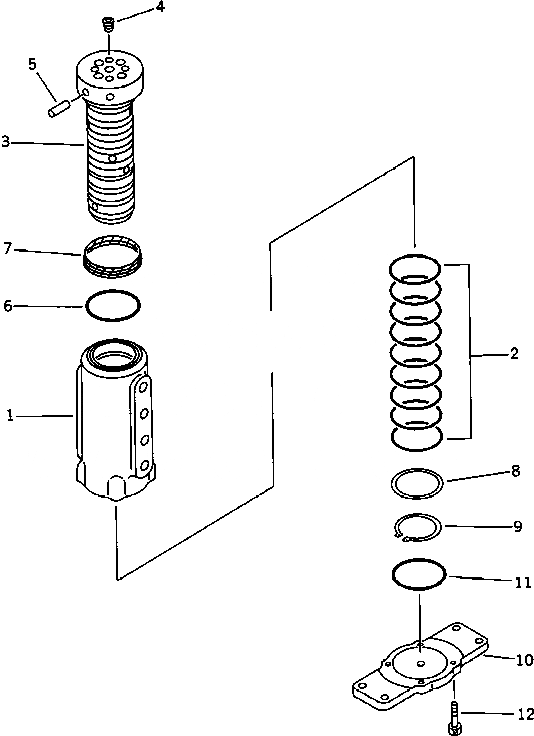 4
5
3
7
6
1
2
8
9
11
10
12