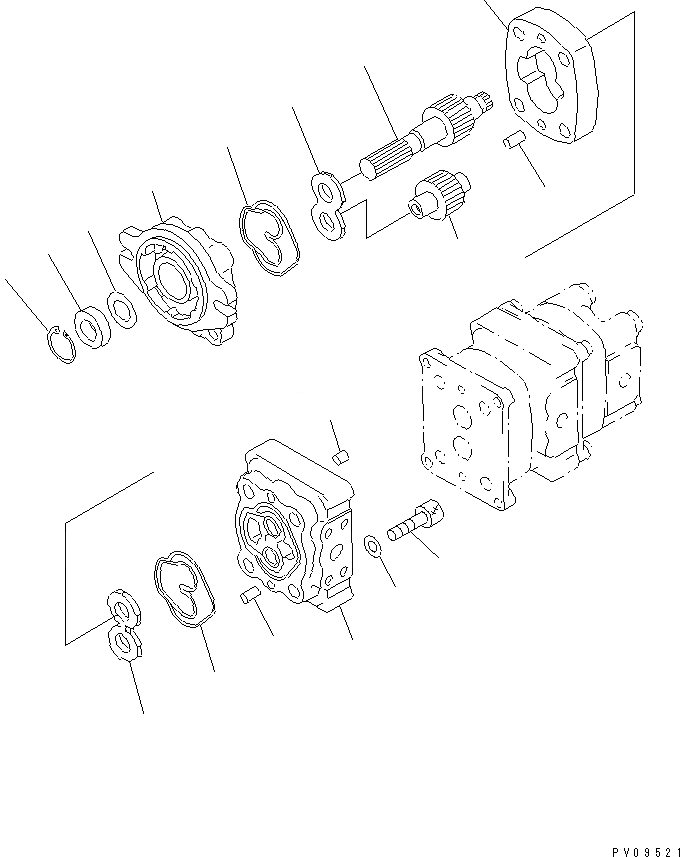 PV09521