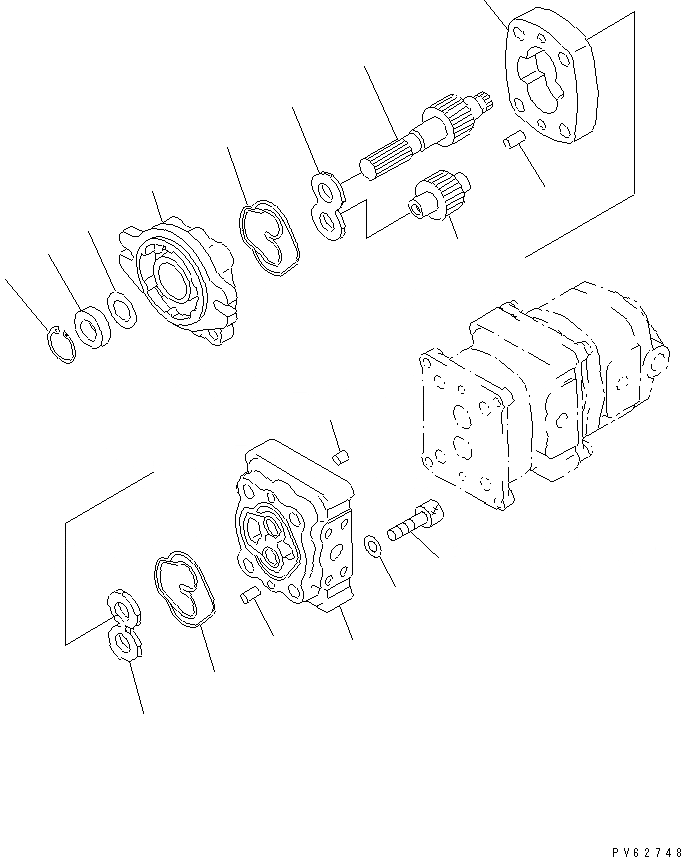 PV62748