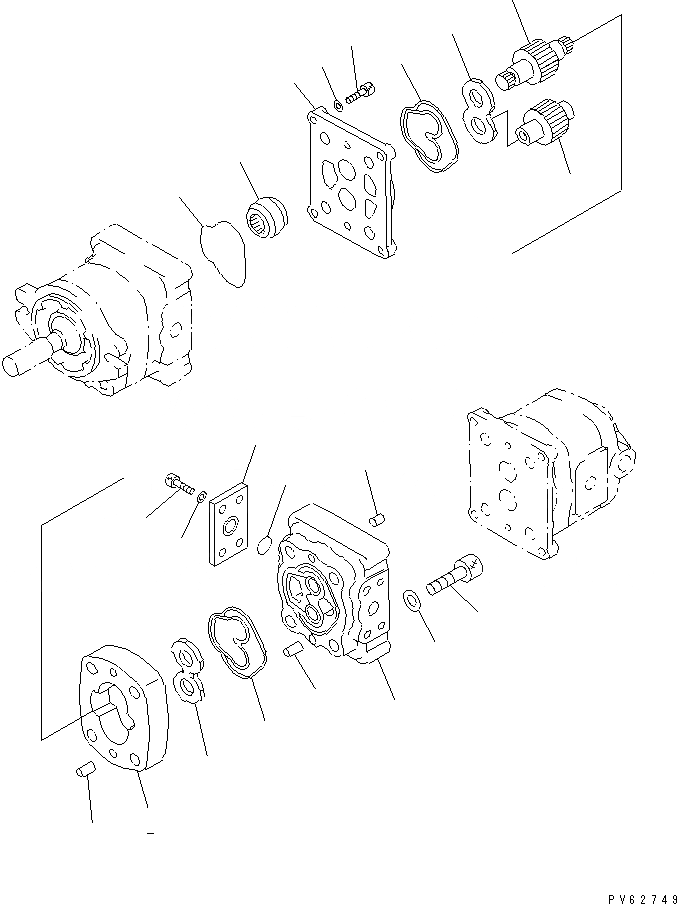 PV62749