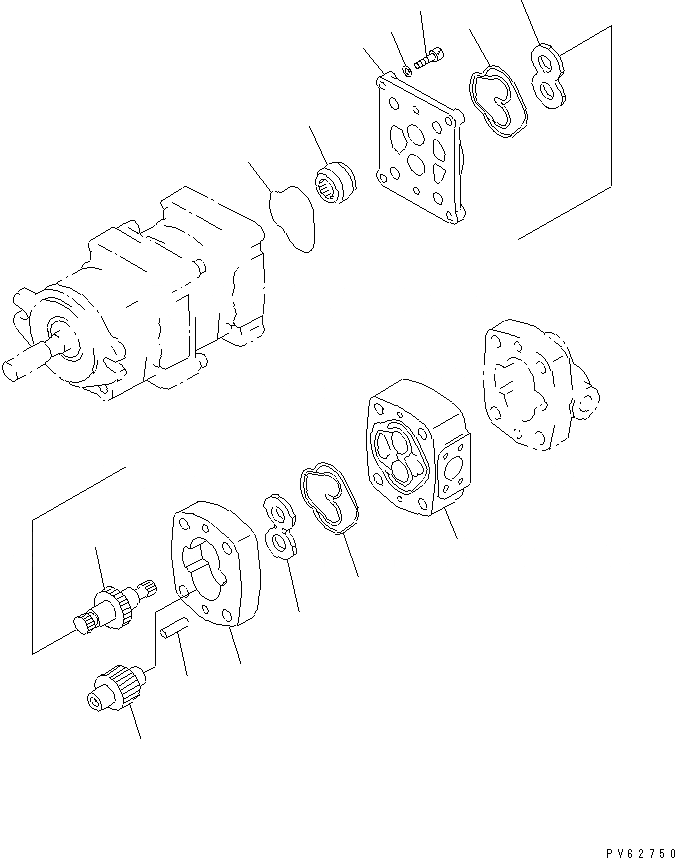 PV62750