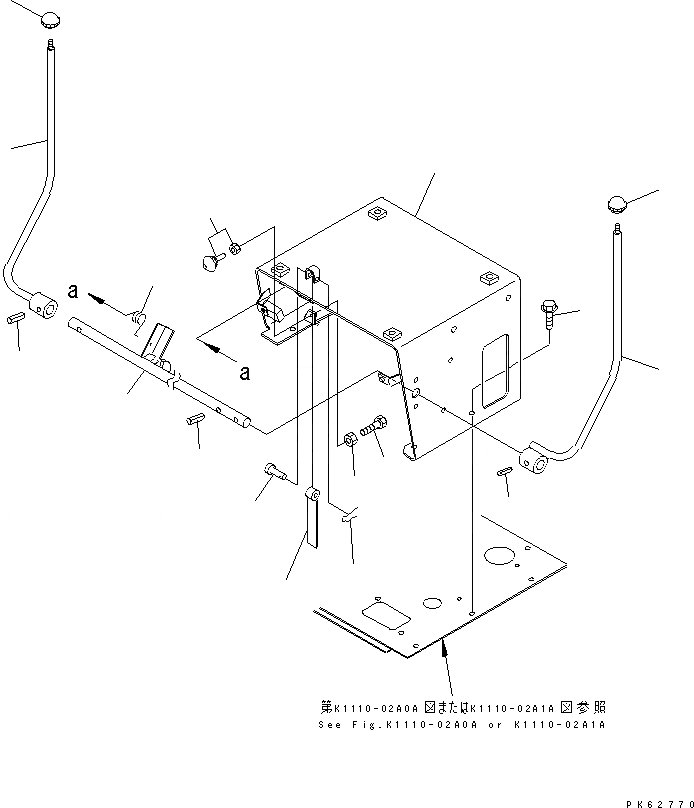 a

a

第K1110-02A0A図またはK1110-02A1A図参照
See Fig.K1110-02A0A or K1110-02A1A

PK62770