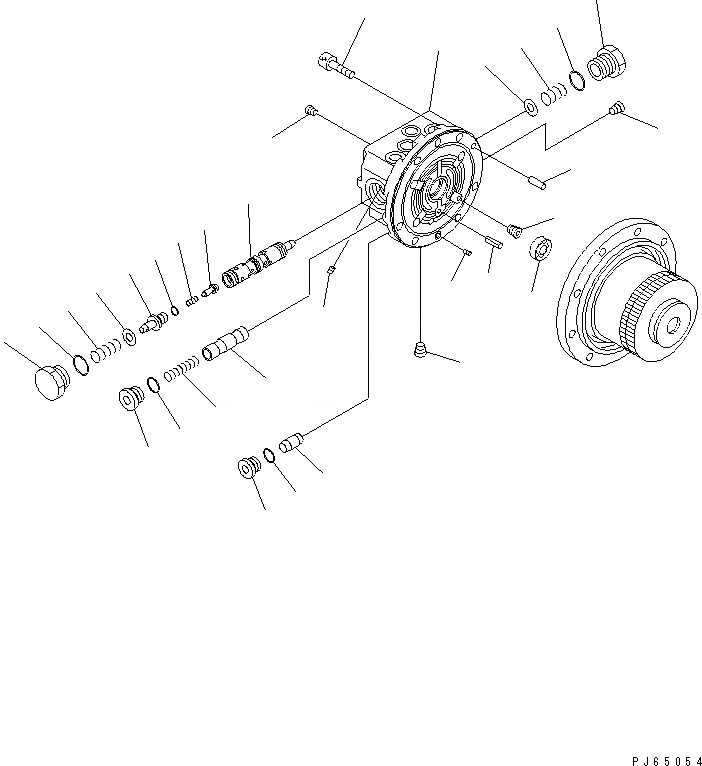 PJ65054