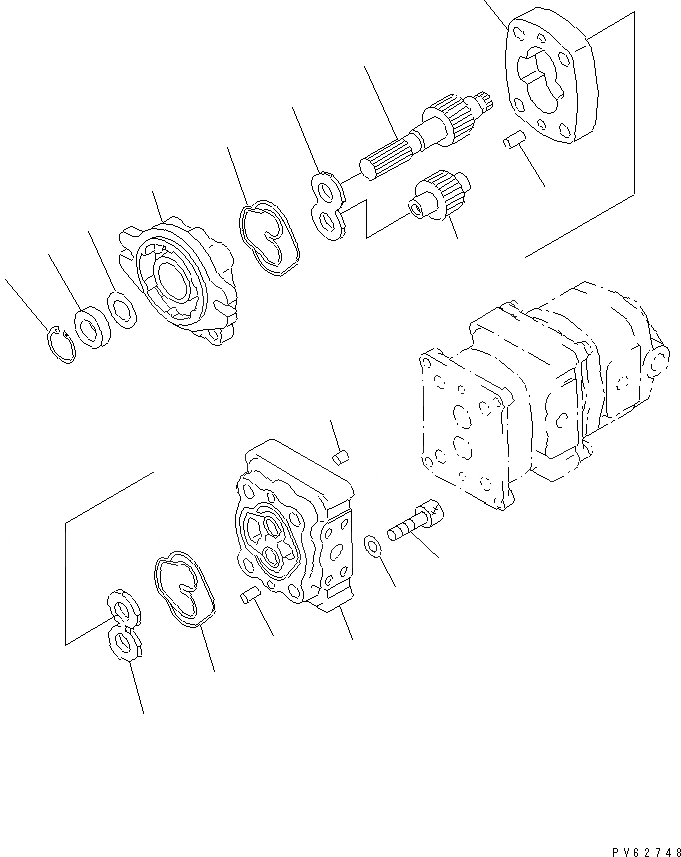 PV62748