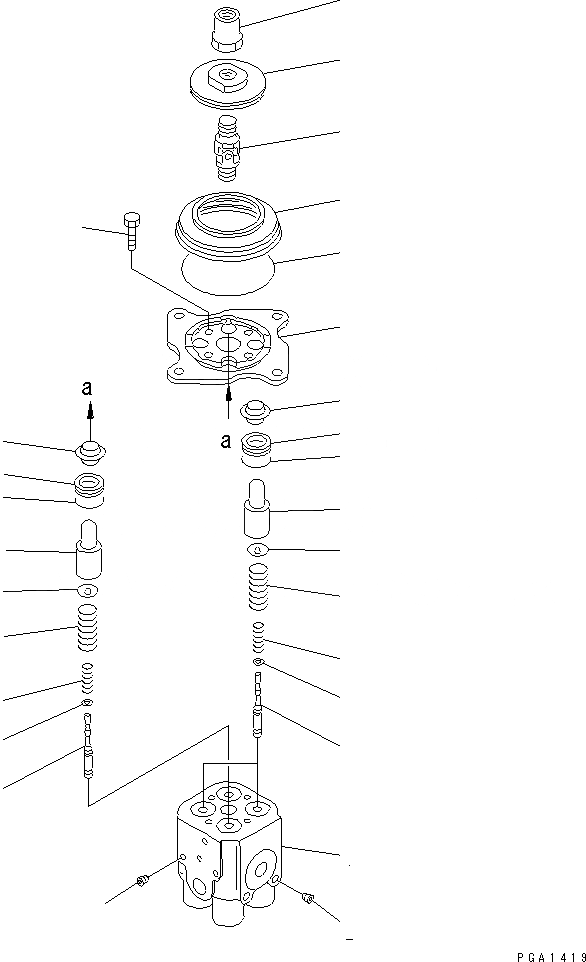 a

a

PGA1419