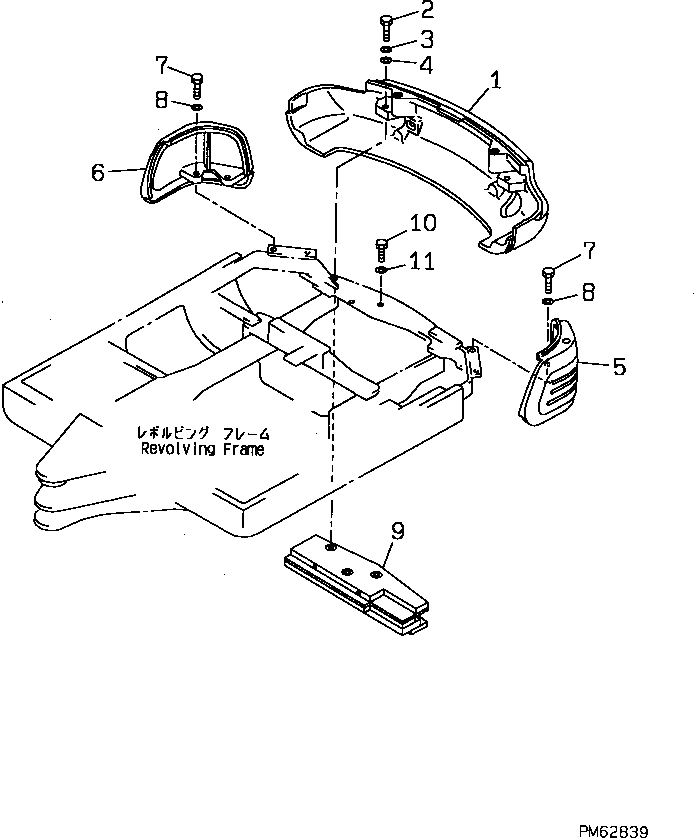 2
3
4
1
7
8
6
10
11
7
8
5
レボルビング フレーム
Revolving Frame
9
PM62839