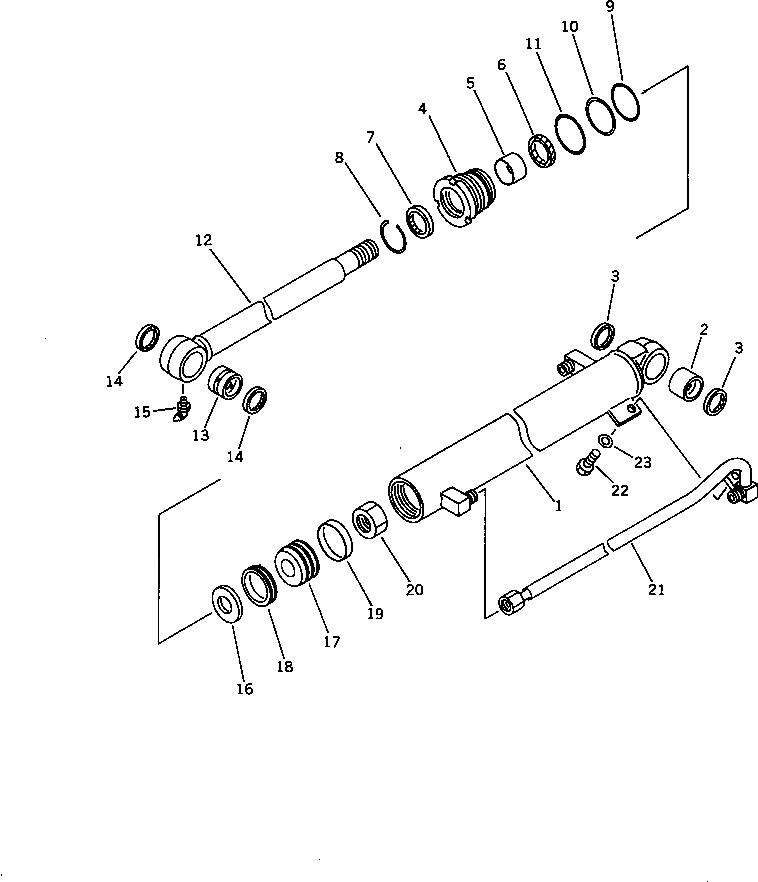 9
10
11
6
5
4
7
8
12
3
2
3
14
15
13
14
23
22
1
21
20
19
17
18
16