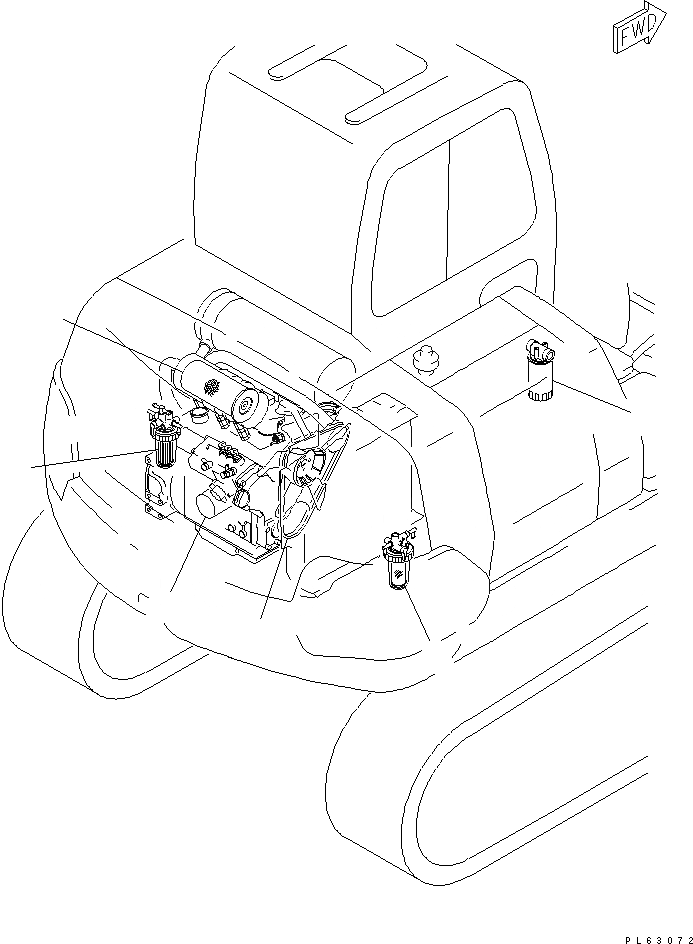 FWD

PL63072