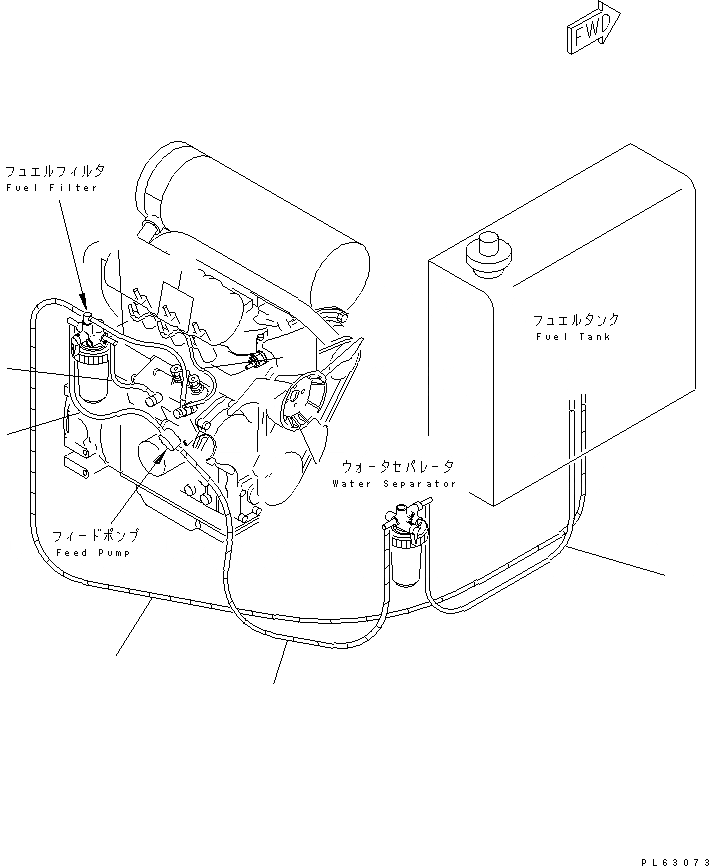 FWD

フュエルフィルタ
Fuel Filter

フュエルタンク
Fuel Tank

ウォータセパレータ
Water Separator

フィードポンプ
Feed Pump

PL63073