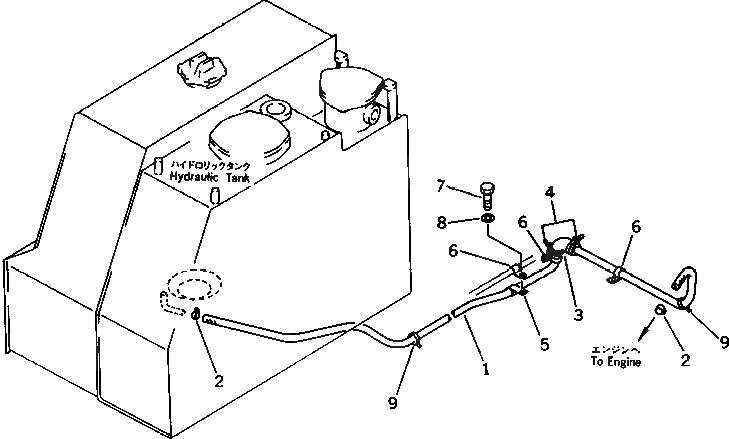 ハイドロリックタンク
Hydraulic Tank

7
8
4
6
6
6
3
5
1
9
2
9
2
エンジンへ
To Engine