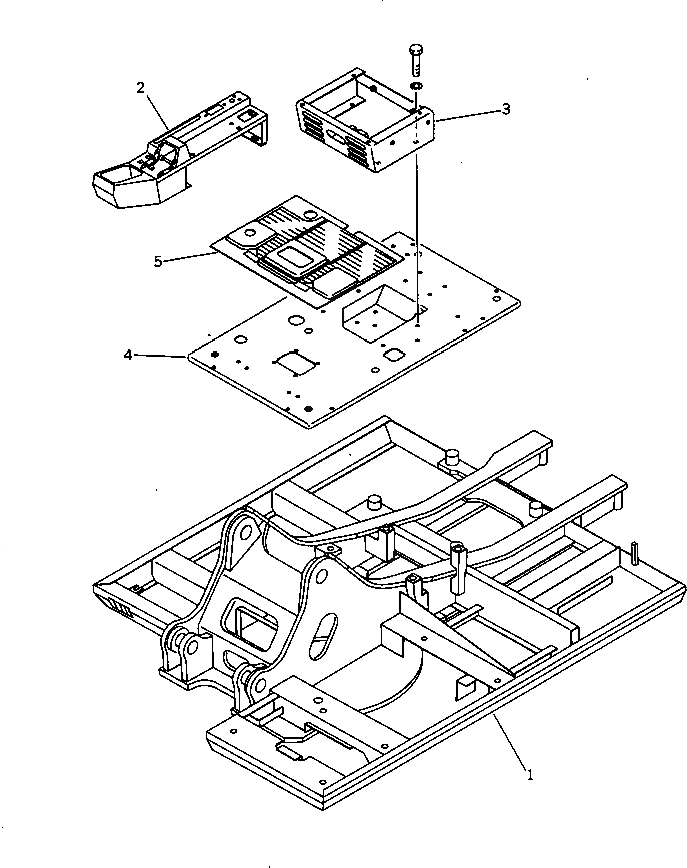 2
3
5
4
1