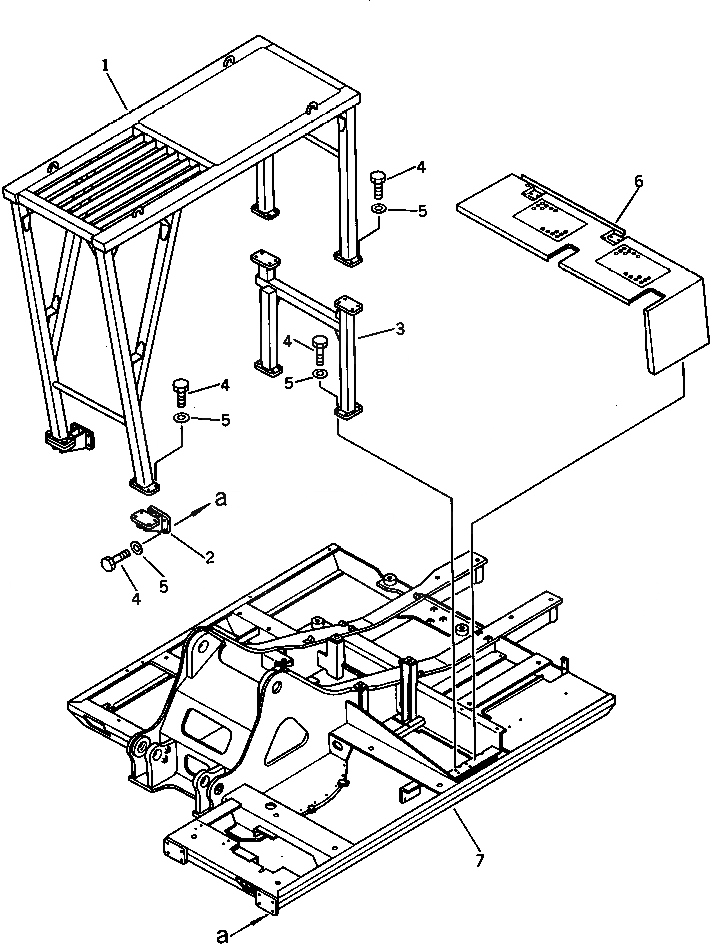 1
4
5
6
3
4
5
4
5
a
2
5
4
7
a