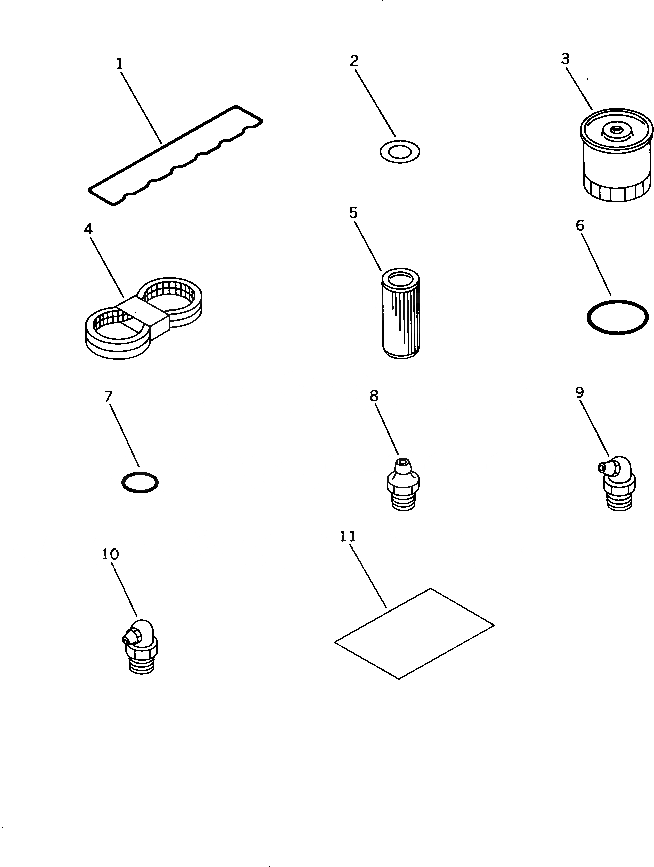 1
2
3
4
5
6
7
8
9
10
11