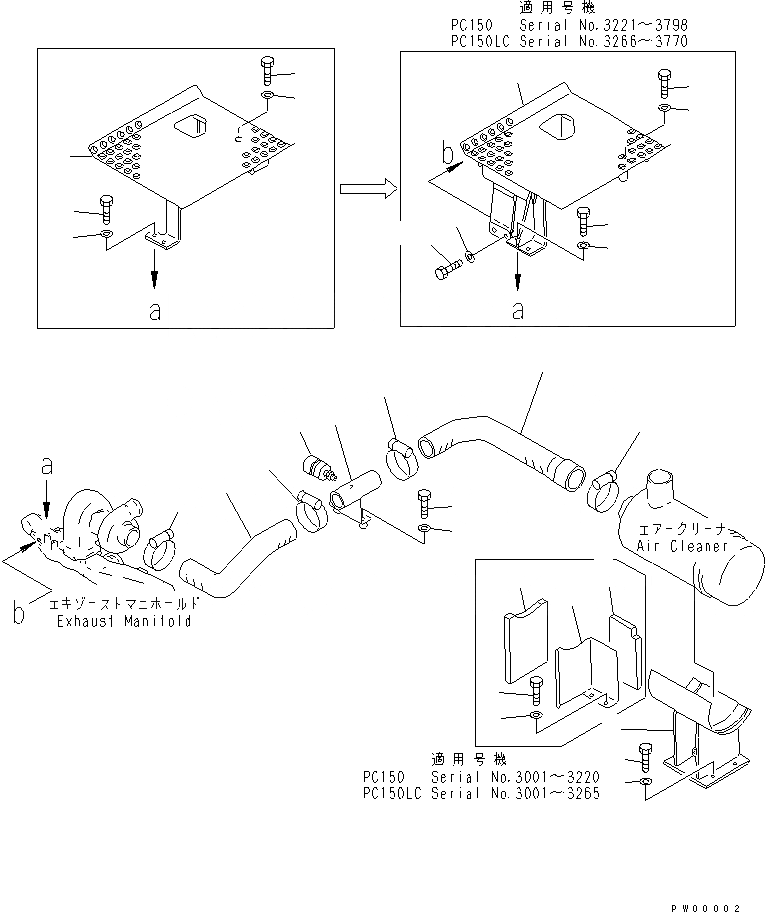 適用号機
PC150 Serial No.3221~3798
PC150LC Serial No.3266~3770

a

b

a

a

b

エキゾーストマニホールド
Exhaust Manifold

エアークリーナ
Air Cleaner

適用号機
PC150 Serial No.3001~3220
PC150LC Serial No.3001~3265

PW00002