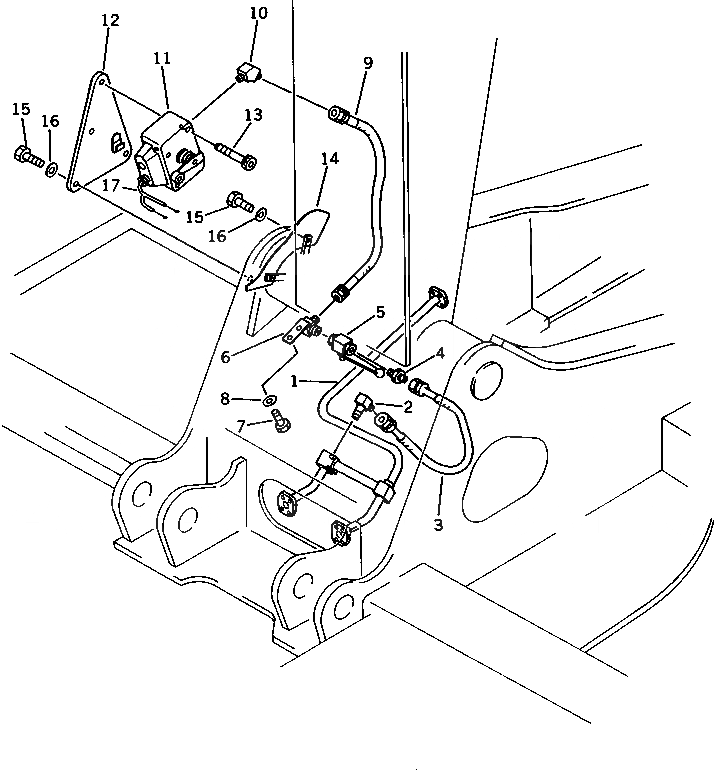 12
10
11
9
15
16
13
14
17
15
16
5
6
4
1
8
2
7
3