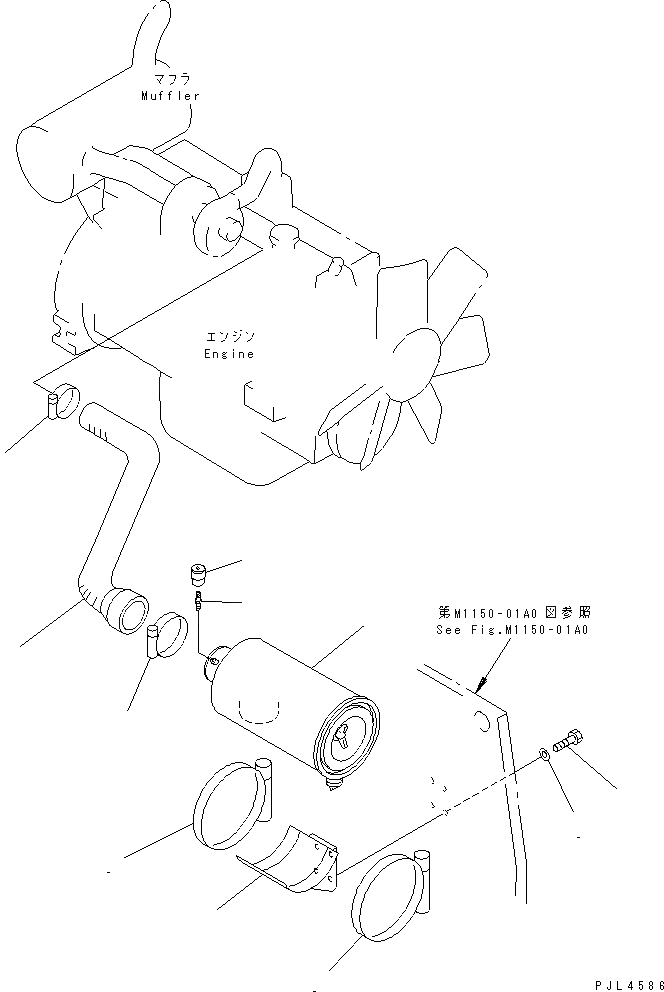 マフラ
Muffler

エンジン
Engine

第M1150-01A0図参照
See Fig.M1150-01A0

PJL4586