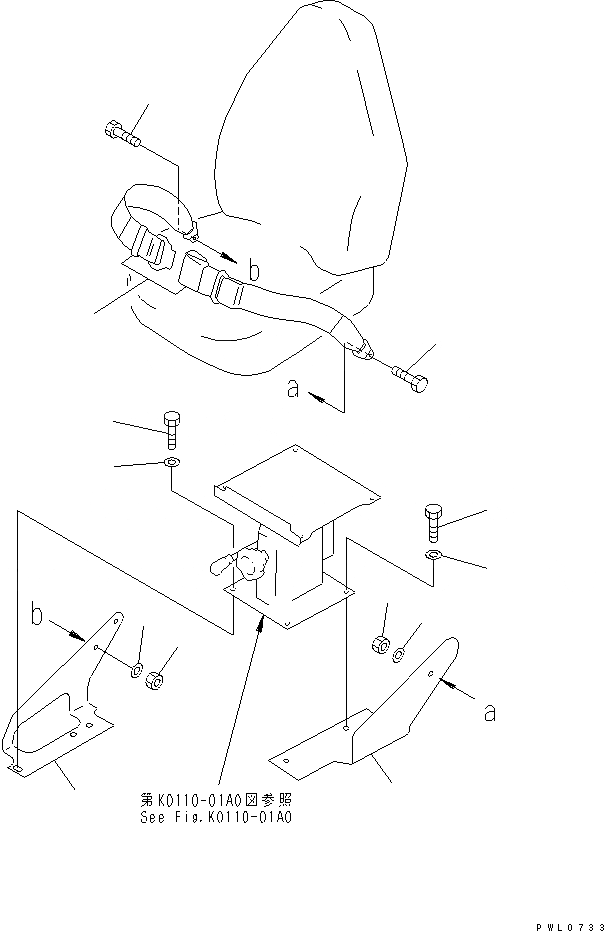 b

a

b

a

第K0110-01A0図参照
See Fig.K0110-01A0

PWL0733