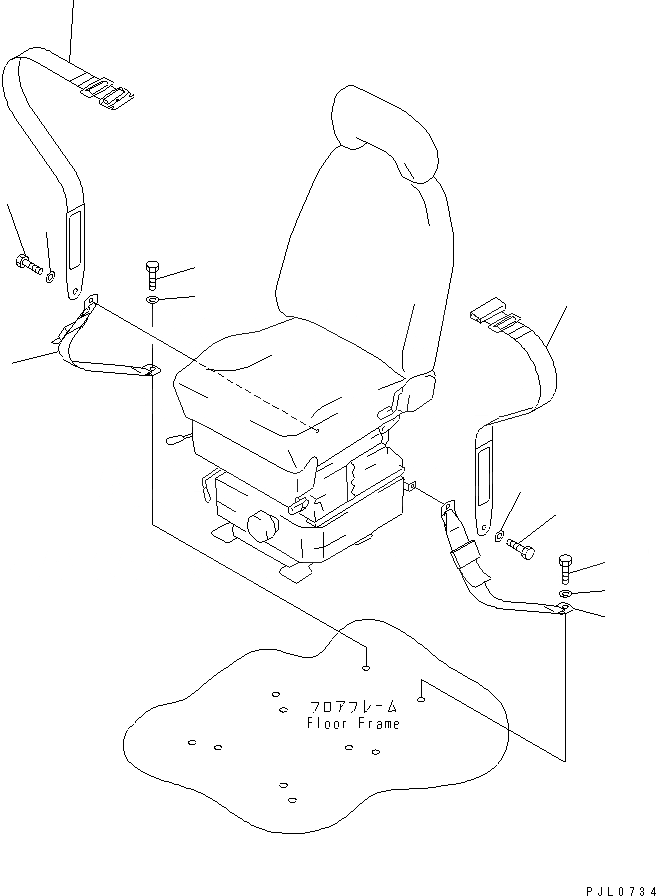 フロアフレーム
Floor Frame

PJL0734