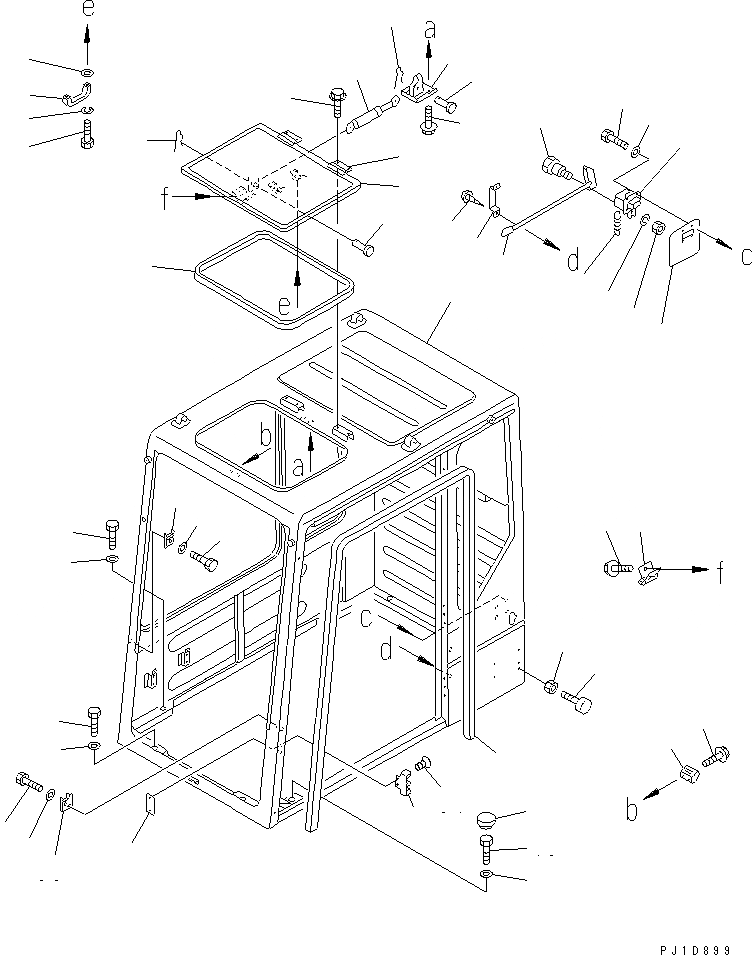 e
a
f
e
d
c
b
a
f
c
d
b
PJ1D899