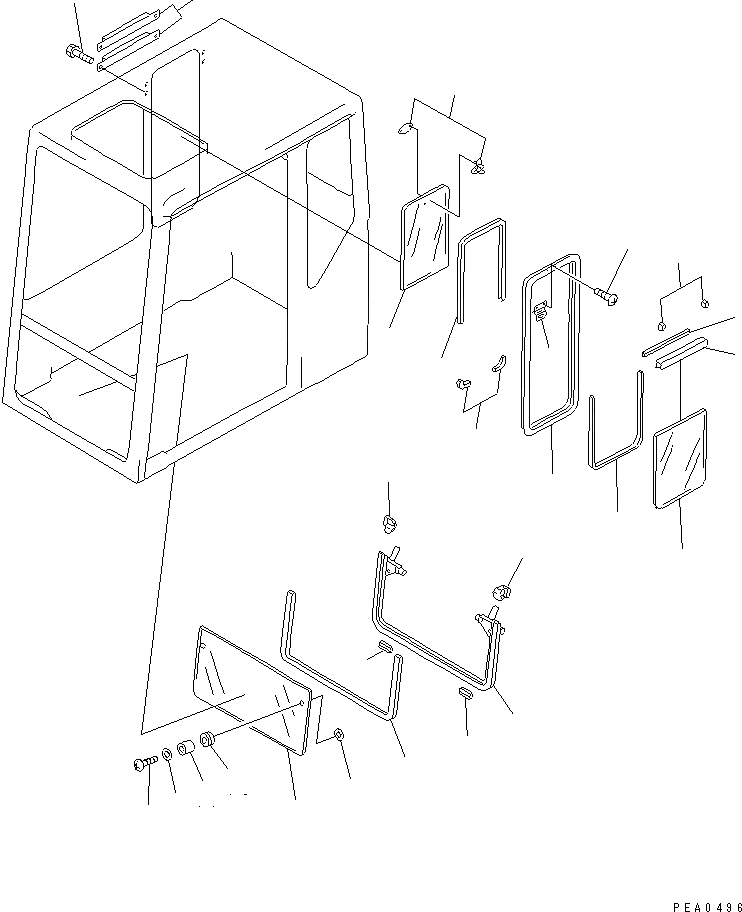 PEA0496