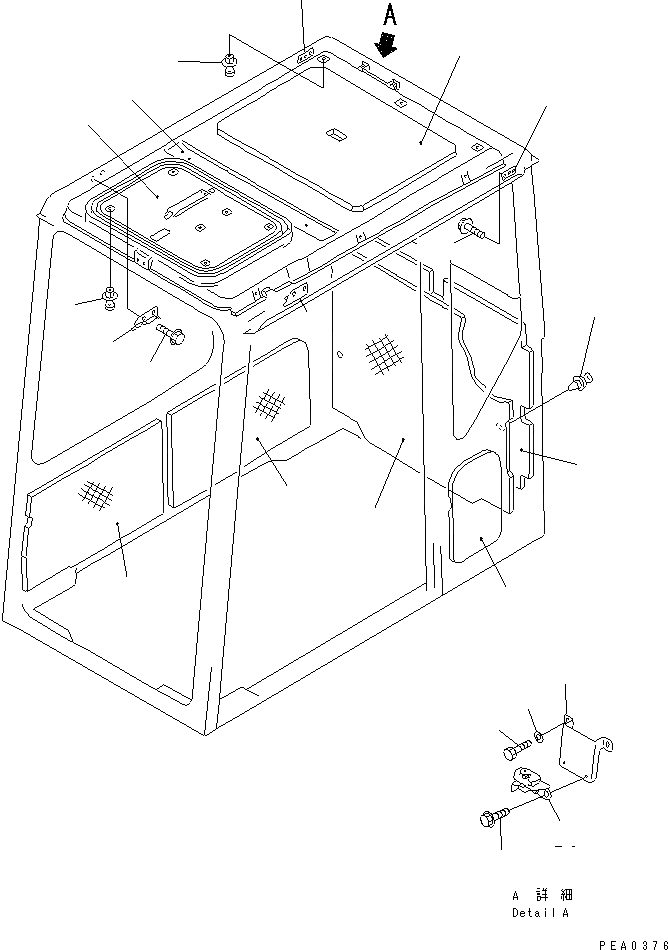 A

A 詳細
Detail A

PEA0376