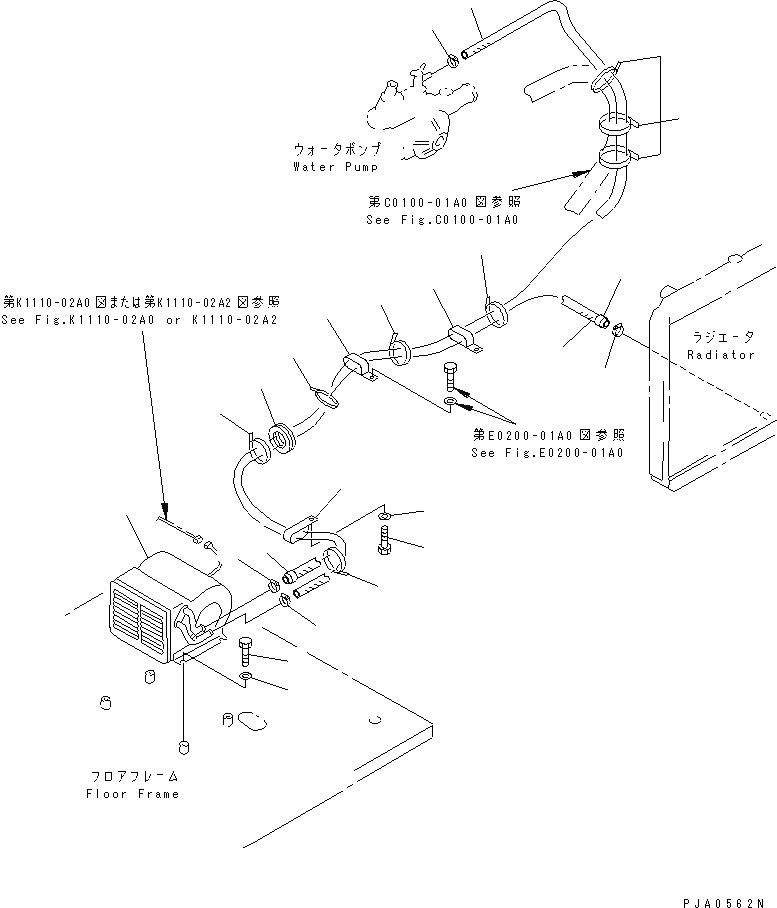 ウォータポンプ
Water Pump

第C0100-01A0図参照
See Fig.C0100-01A0

第K1110-02A0図または第K1110-02A2図参照
See Fig.K1110-02A0 or K1110-02A2

ラジエータ
Radiator

第E0200-01A0図参照
See Fig.E0200-01A0

フロアフレーム
Floor Frame

PJA0562N