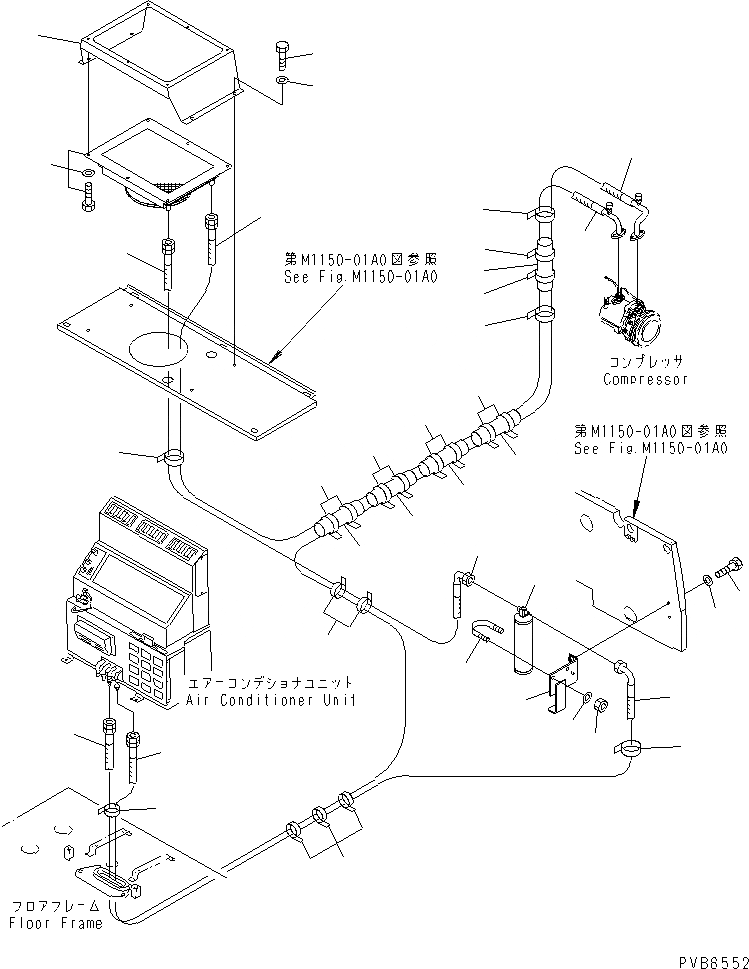 第M1150-01A0図参照
See Fig.M1150-01A0

コンプレッサ
Compressor

第M1150-01A0図参照
See Fig.M1150-01A0

エアーコンデショナユニット
Air Conditioner Unit

フロアフレーム
Floor Frame

PVB8552