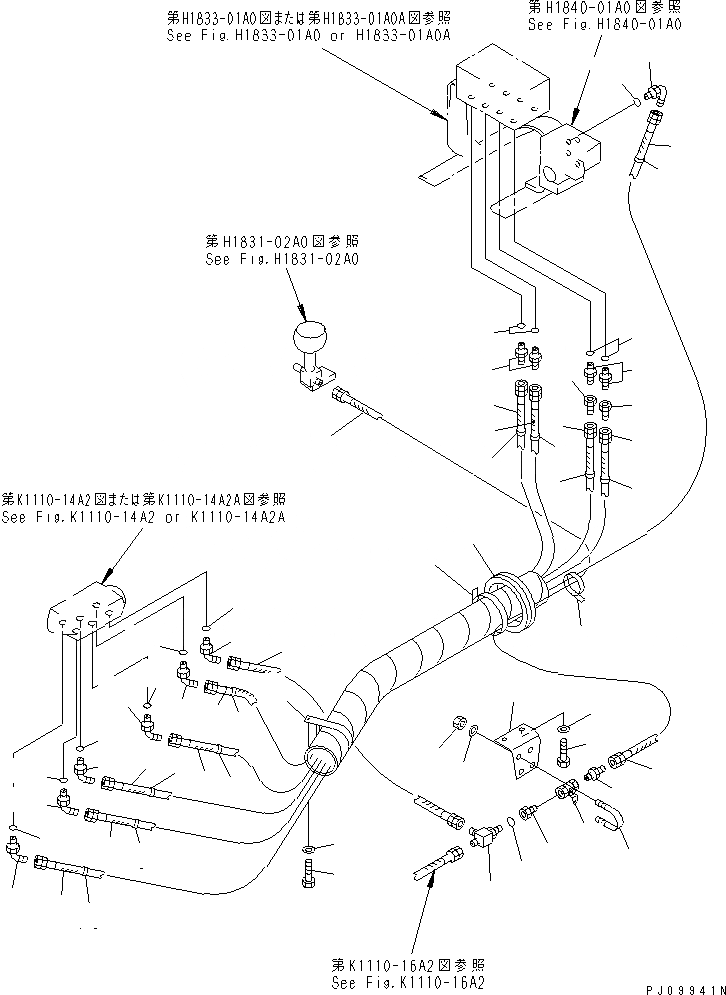 第H1833-01A0図または第H1833-01A0A図参照
See Fig.H1833-01A0 or H1833-01A0A

第H1840-01A0図参照
See Fig.H1840-01A0

第H1831-02A0図参照
See Fig.H1831-02A0

第K1110-14A2図または第K1110-14A2A図参照
See Fig.K1110-14A2 or K1110-14A2A

第K1110-16A2図参照
See Fig.K1110-16A2

PJ09941N