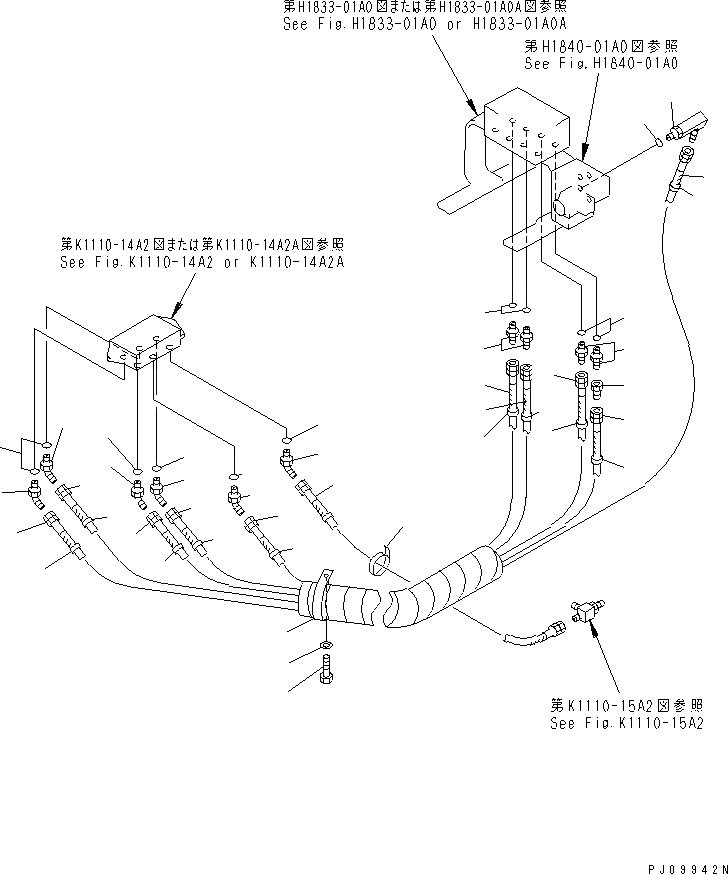 第H1833-01A0図または第H1833-01A0A図参照
See Fig.H1833-01A0 or H1833-01A0A

第H1840-01A0図参照
See Fig.H1840-01A0

第K1110-14A2図または第K1110-14A2A図参照
See Fig.K1110-14A2 or K1110-14A2A

第K1110-15A2図参照
See Fig.K1110-15A2

PJ09942N