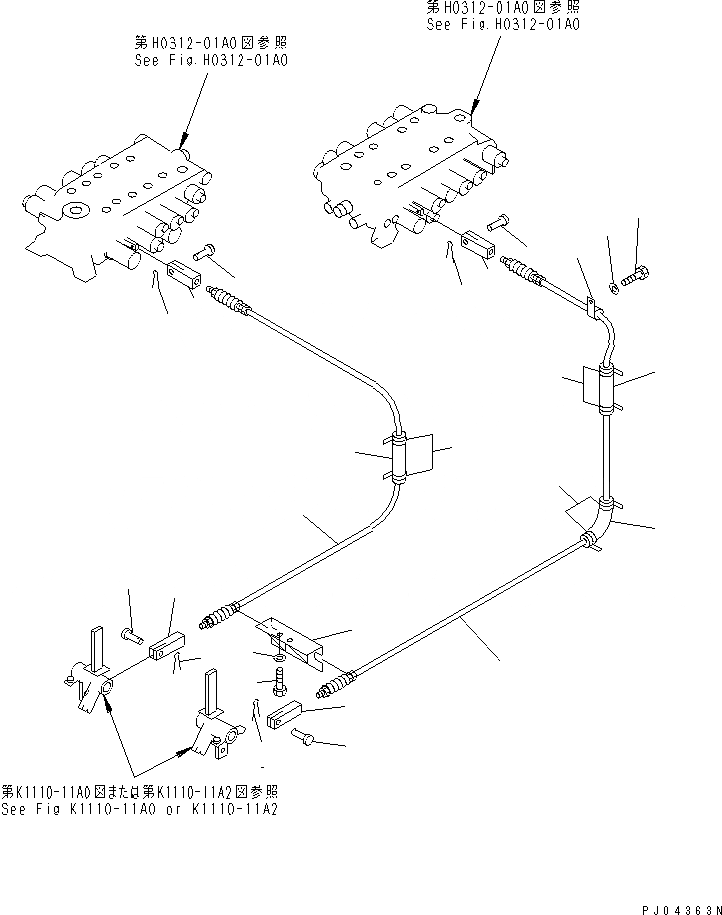 第H0312-01A0図参照
See Fig.H0312-01A0

第H0312-01A0図参照
See Fig.H0312-01A0

第K1110-11A0図または第K1110-11A2図参照
See Fig K1110-11A0 or K1110-11A2

PJ04363N