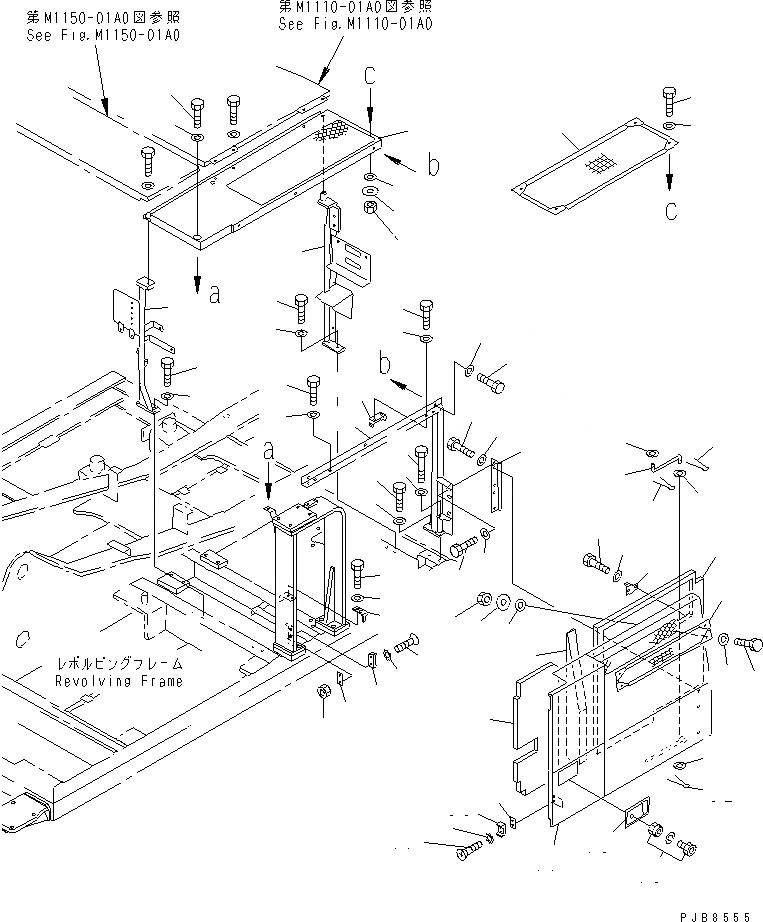 第M1150-01A0図参照
See Fig.M1150-01A0

第M1110-01A0図参照
See Fig.M1110-01A0

c

b

c

a

b

a

レボルビングフレーム
Revolving Frame

PJB8555