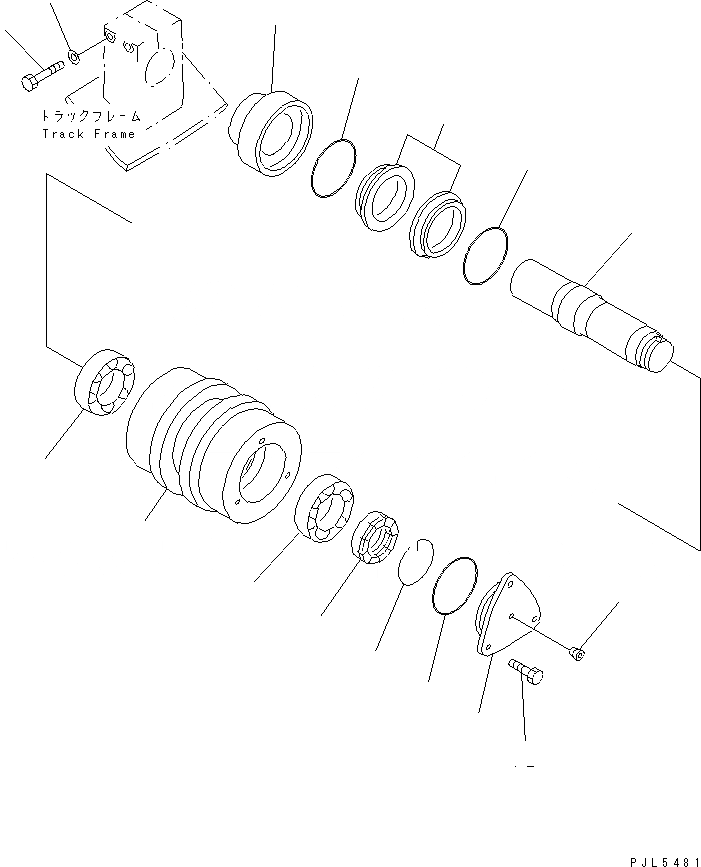 トラックフレーム
Track Frame

PJL5481