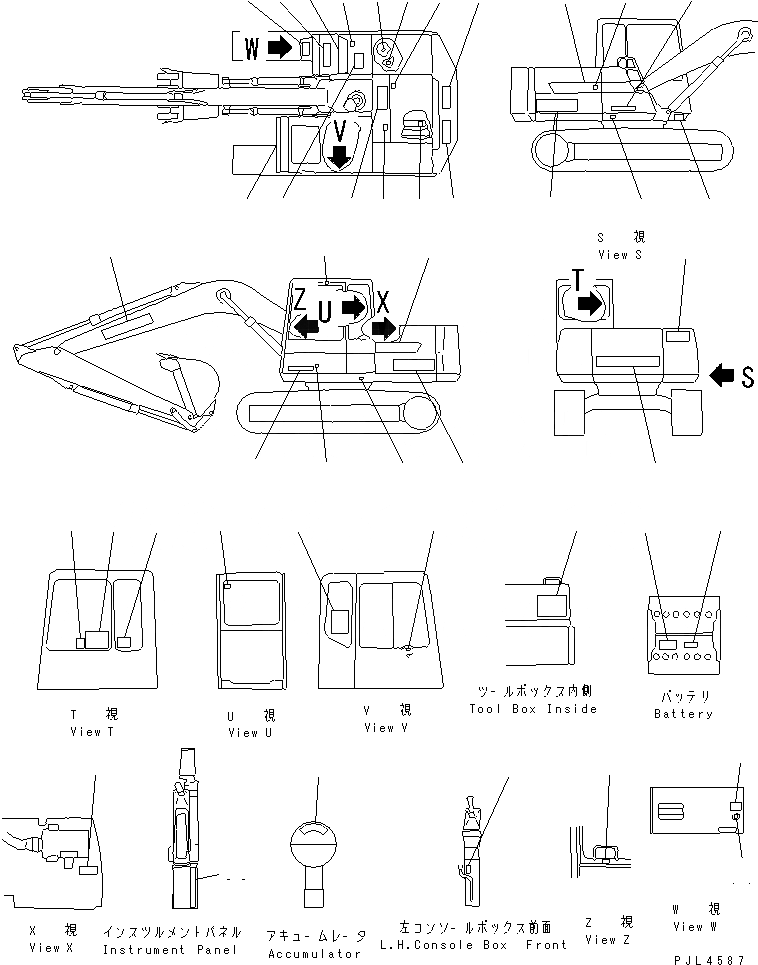 W

V

S 視
View S

Z U X

T

S

T 視
View T

U 視
View U

V 視
View V

ツールボックス内側
Tool Box Inside

バッテリ
Battery

X 視
View X

インスツルメントパネル
Instrument Panel

アキュームレータ
Accumulator

左コンソールボックス前面
L.H.Console Box Front

Z 視
View Z

W 視
View W

PJL4587