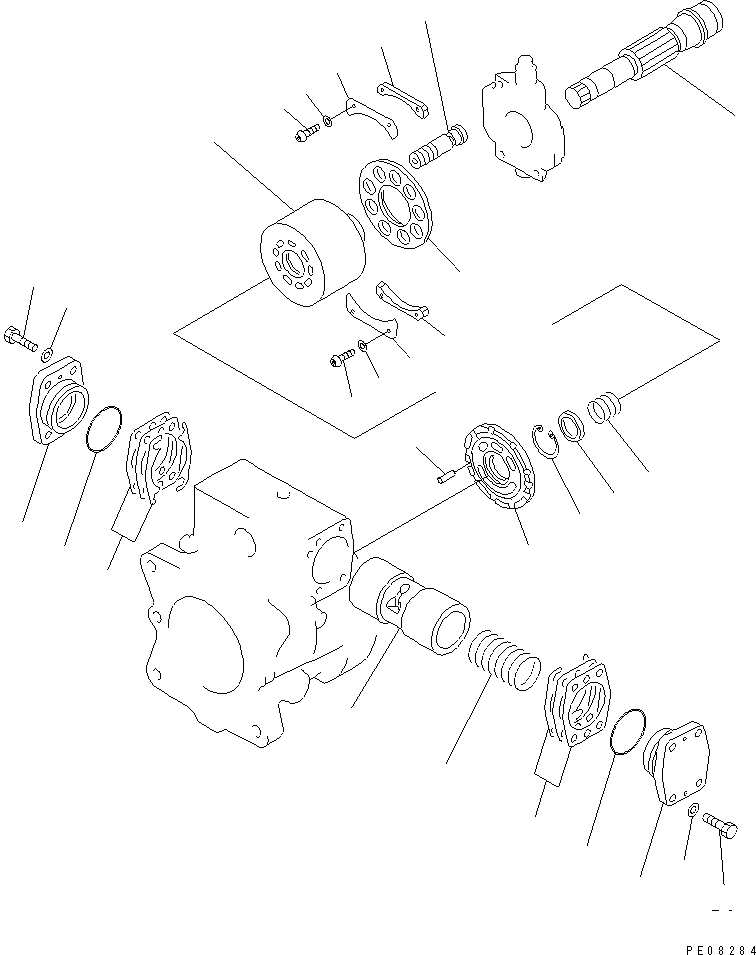 PE08284