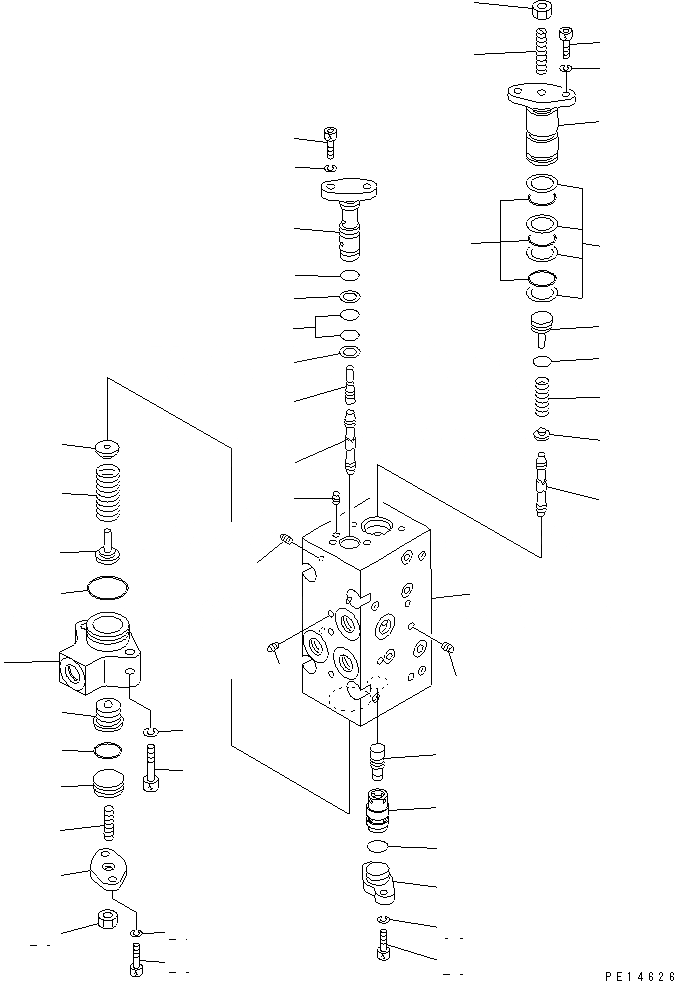 PE14626