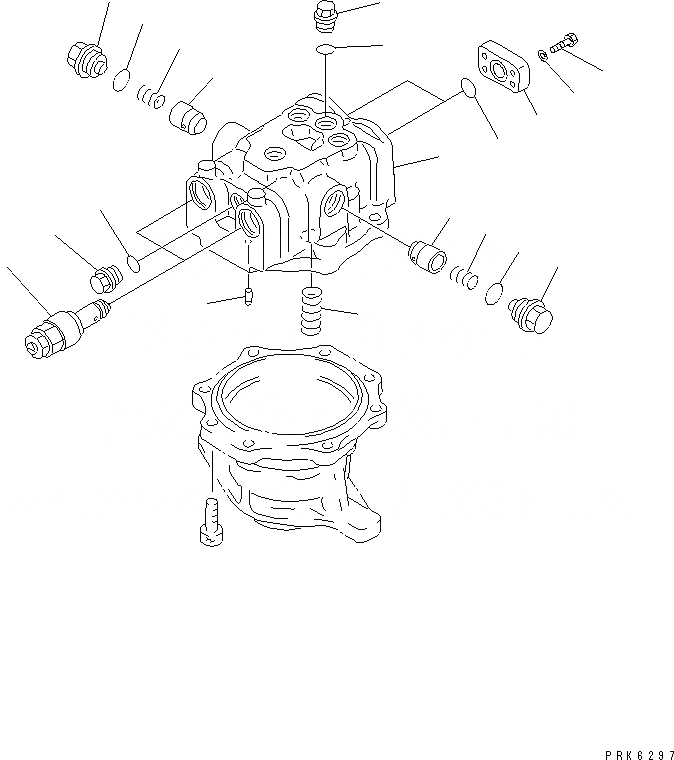 PRK6297