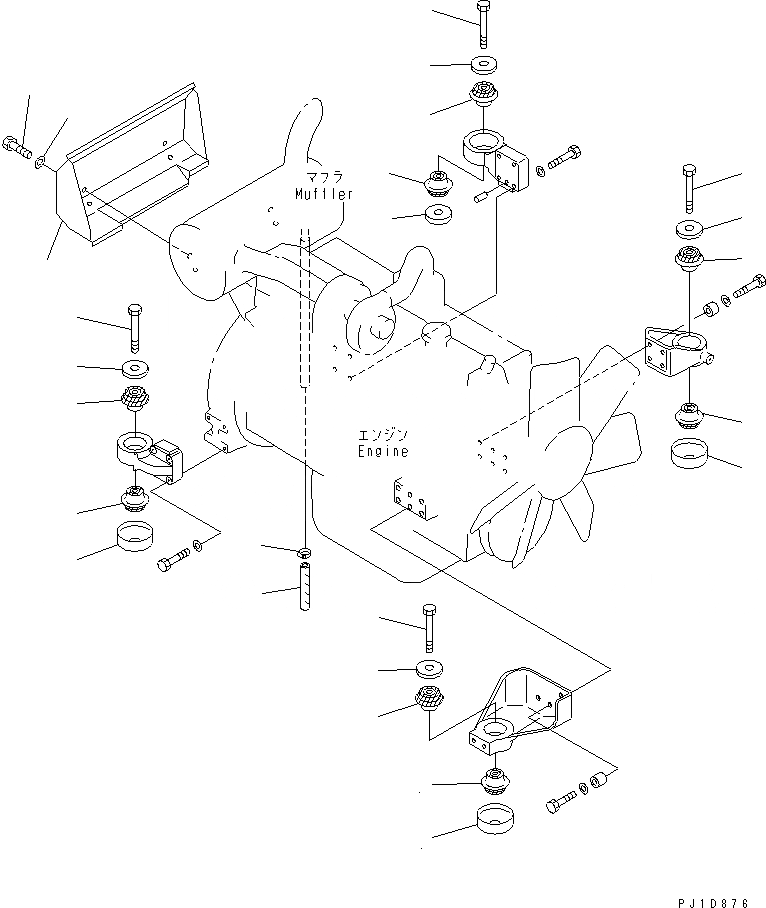 マフラ
Muffler

エンジン
Engine

PJ1D876