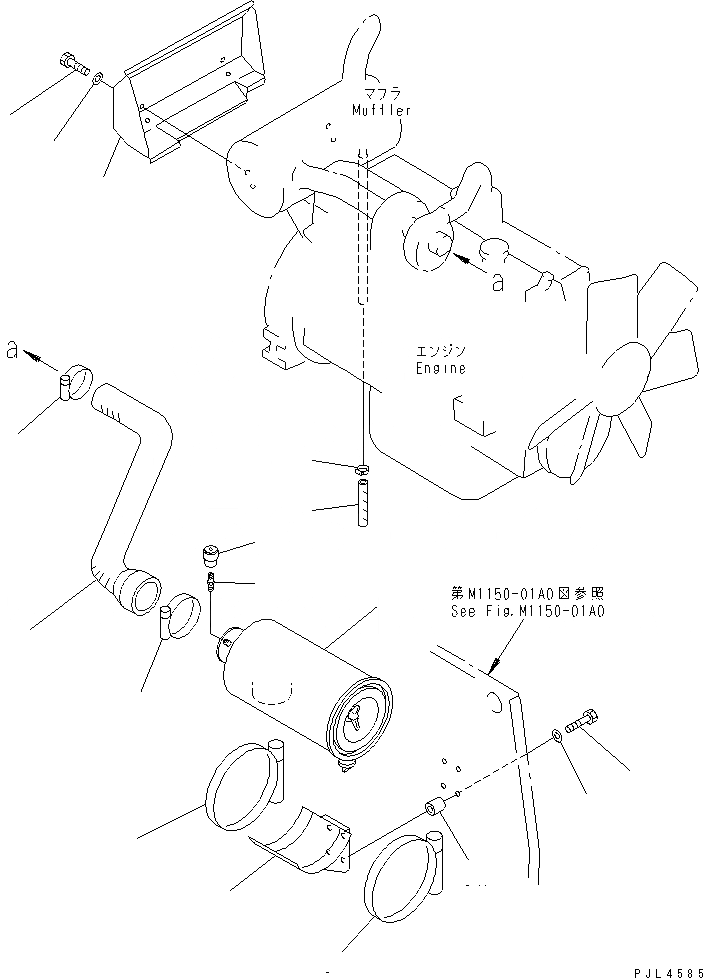 マフラ
Muffler

a

エンジン
Engine

a

第M1150-01A0図参照
See Fig.M1150-01A0

PJL4585