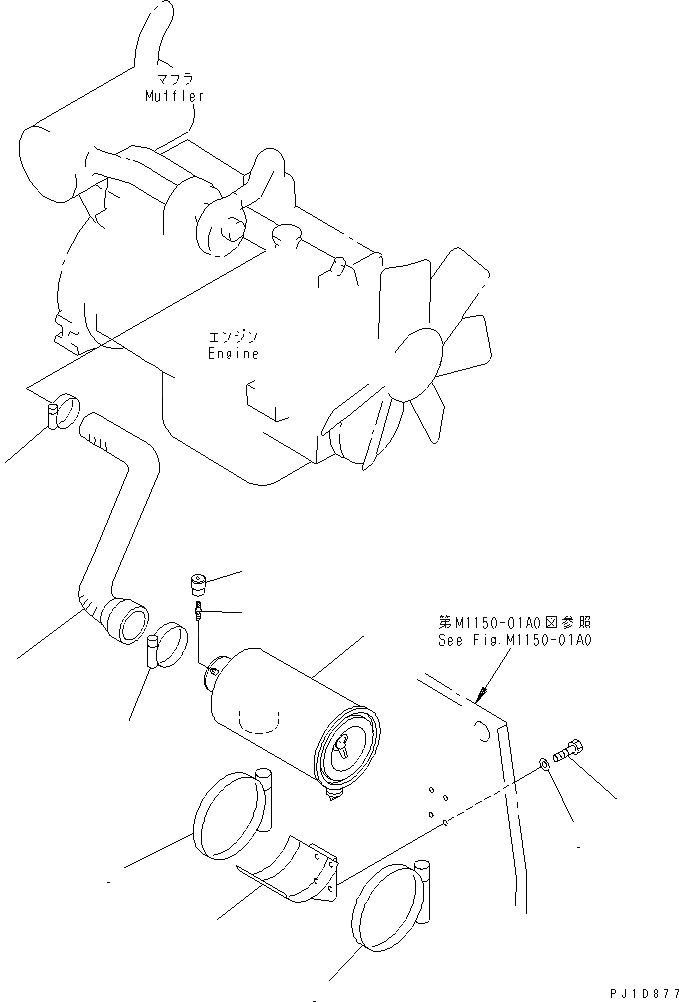 マフラ
Muffler

エンジン
Engine

第M1150-01A0図参照
See Fig.M1150-01A0

PJ1D877