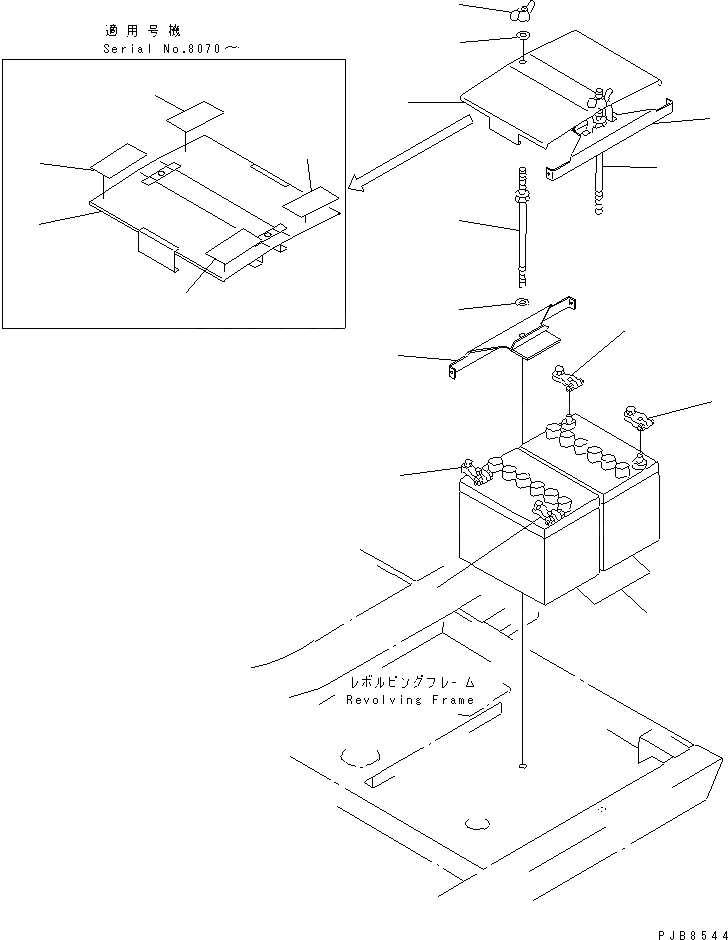 適用号機
Serial No.8070～

レボルビングフレーム
Revolving Frame

PJB8544