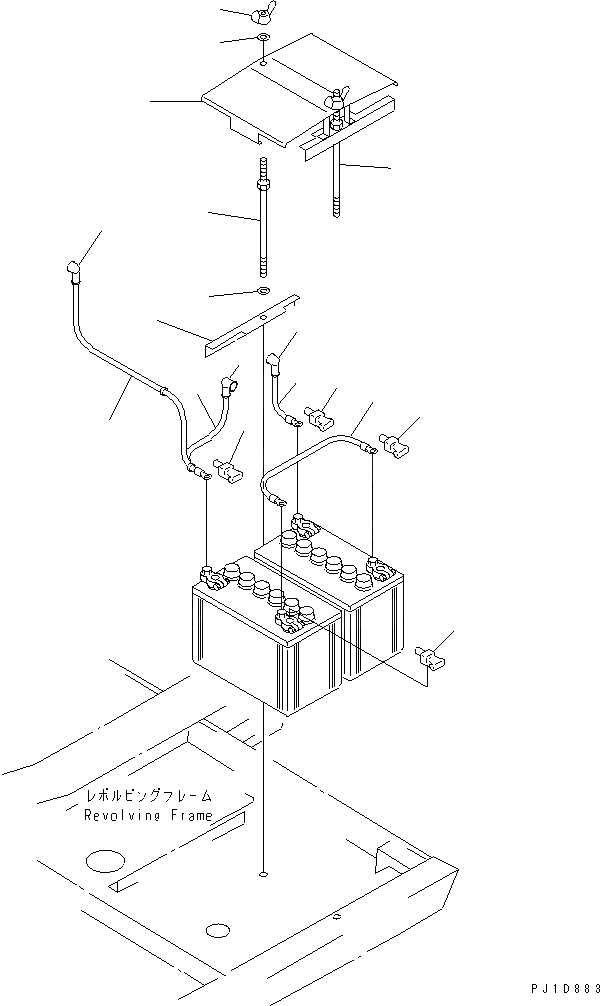 レボルビングフレーム
Revolving Frame

PJ1D883