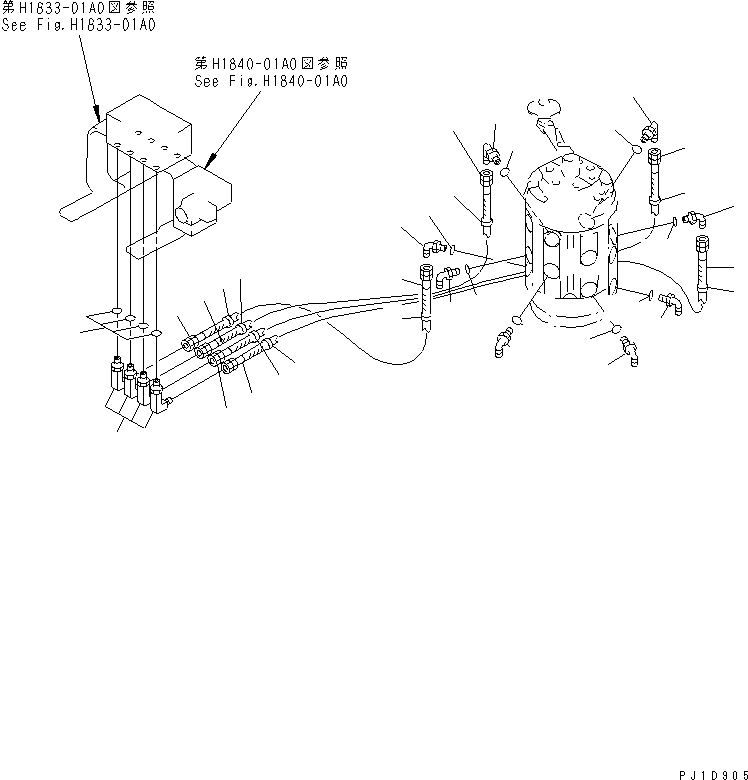 第H1833-01A0図参照
See Fig.H1833-01A0

第H1840-01A0図参照
See Fig.H1840-01A0

PJ1D905