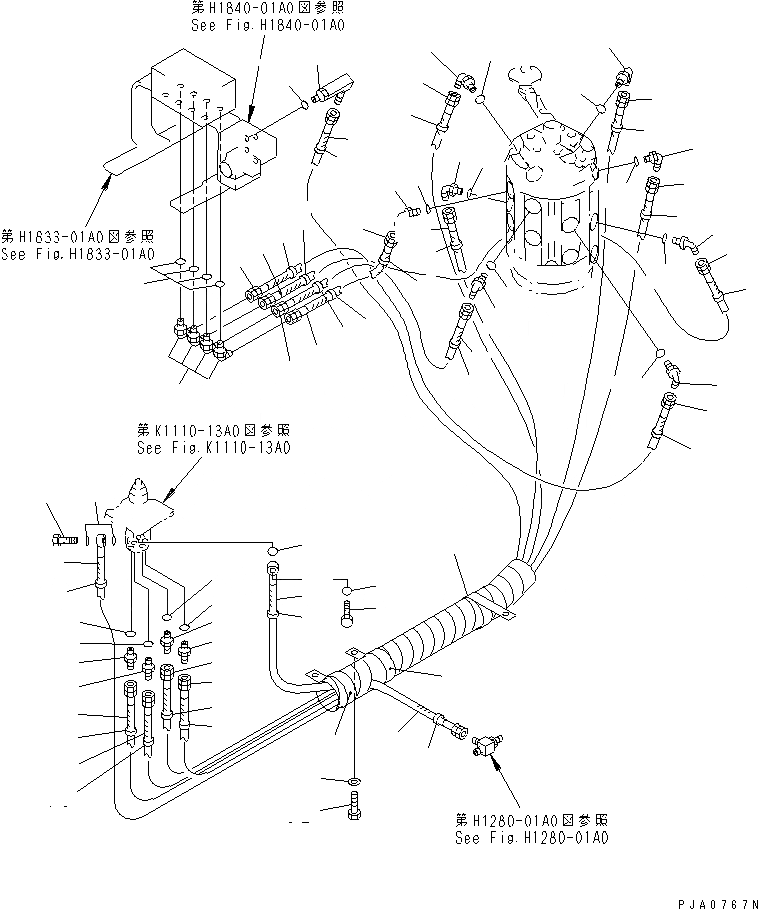 第H1840-01A0図参照
See Fig.H1840-01A0

第H1833-01A0図参照
See Fig.H1833-01A0

第K1110-13A0図参照
See Fig.K1110-13A0

第H1280-01A0図参照
See Fig.H1280-01A0

PJA0767N