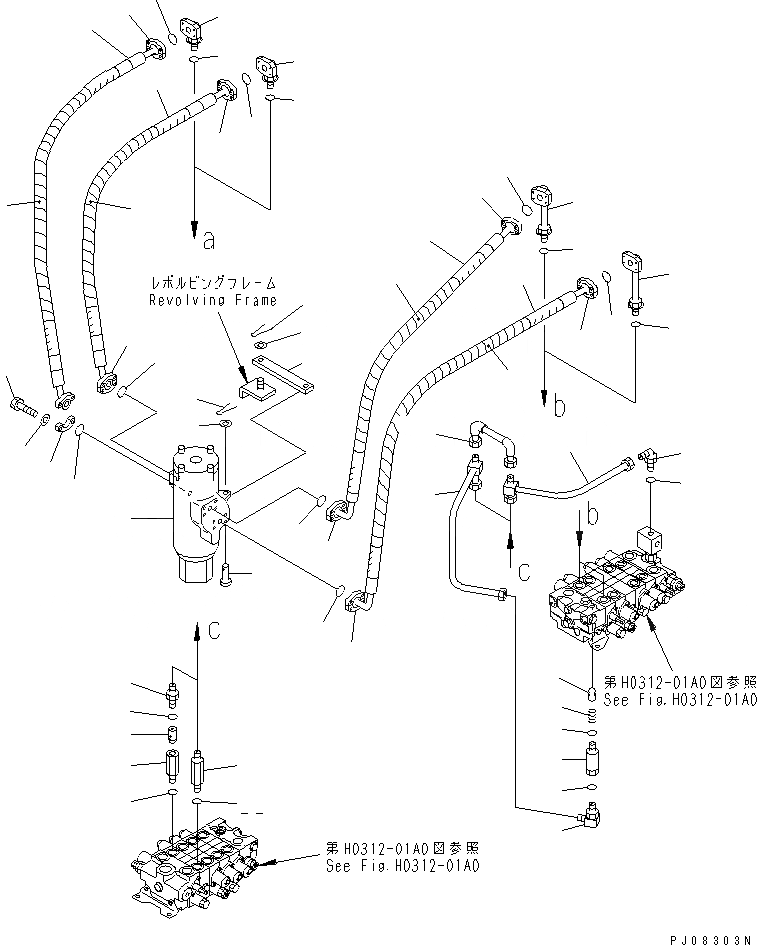 a

レボルビングフレーム
Revolving Frame

b

b

c

c

第H0312-01A0図参照
See Fig.H0312-01A0

第H0312-01A0図参照
See Fig.H0312-01A0

PJ08303N